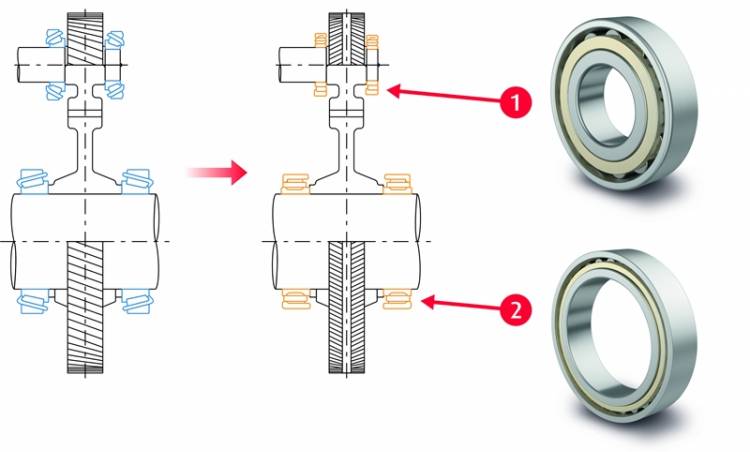 1

2