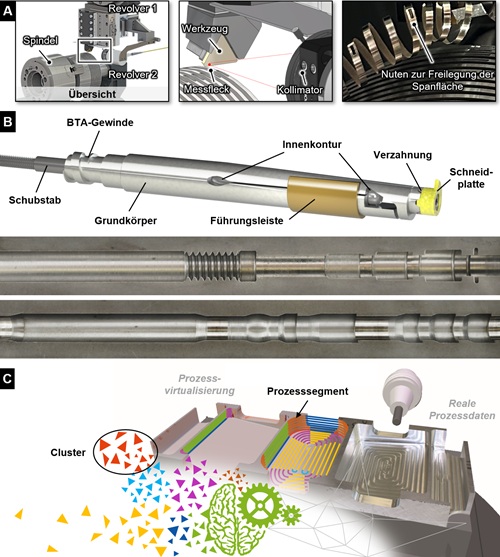 A

Revolver 1
Spindel
Revolver 2
Übersicht

Werkzeug
Messfleck
Kollimator

Nuten zur Freilegung der Spanfläche

B

BTA-Gewinde
Innenkontur
Verzahnung
Schneidplatte
Schubstab
Grundkörper
Führungsleiste

C

Prozessvirtualisierung
Prozesssegment
Reale Prozessdaten
Cluster