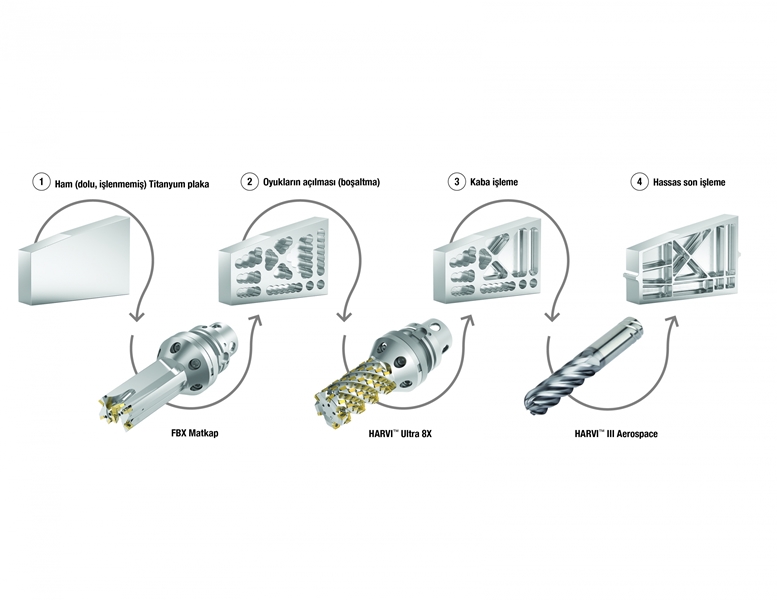 1 Ham (dolu, işlenmemiş) Titanyum plaka

2 Oyukların açılması (boşaltma)

3 Kaba işleme

4 Hassas son işleme

FBX Matkap

HARVI™ Ultra 8X

HARVI™ III Aerospace